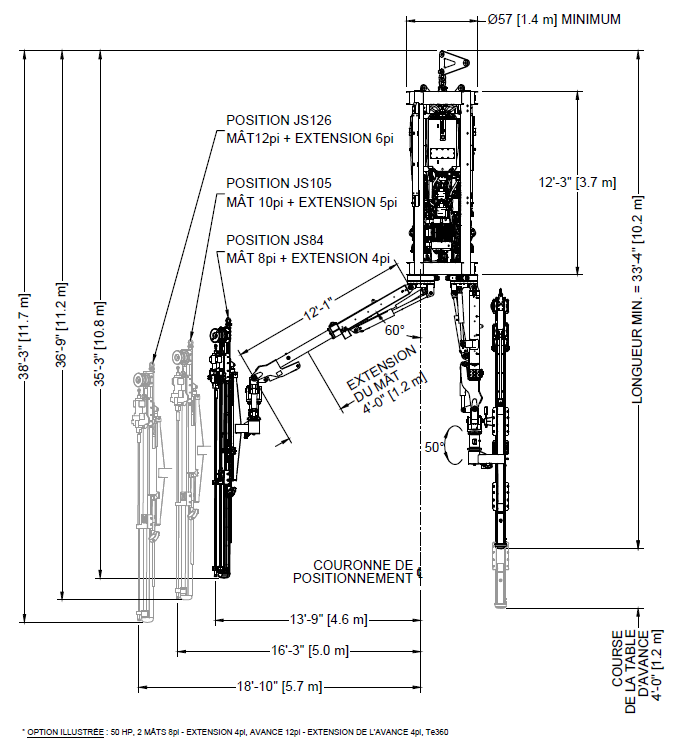 Ø57 [1.4 m] MINIMUM

POSITION JS126
MÂT12pi + EXTENSION 6pi

POSITION JS105
MÂT 10pi + EXTENSION 5pi

POSITION JS84
MÂT 8pi + EXTENSION 4pi

12'-3" [3.7 m]

LONGUEUR MIN. = 33'-4" [10.2 m]

38'-3" [11.7 m]

36'-9" [11.2 m]

35'-3" [10.8 m]

12'-1"

60°

EXTENSION DU MÂT 4'-0" [1.2 m]

50°

COURONNE DE POSITIONNEMENT

13'-9" [4.6 m]

16'-3" [5.0 m]

18'-10" [5.7 m]

COURSE DE LA TABLE D'AVANCE 4'-0" [1.2 m]

* OPTION ILLUSTRÉE : 50 HP, 2 MÂTS 8pi - EXTENSION 4pi, AVANCE 12pi - EXTENSION DE L'AVANCE 4pi, Te360